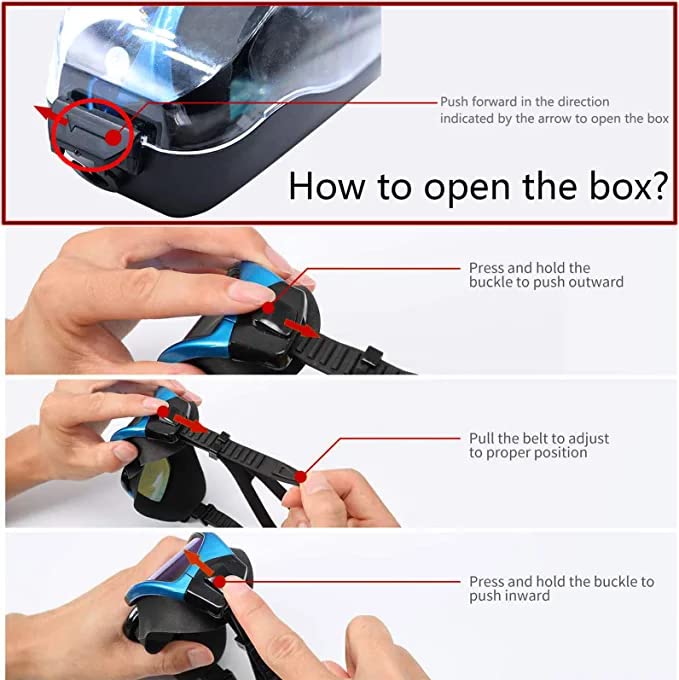 Push forward in the direction indicated by the arrow to open the box

How to open the box?

Press and hold the buckle to push outward

Pull the belt to adjust to proper position

Press and hold the buckle to push inward