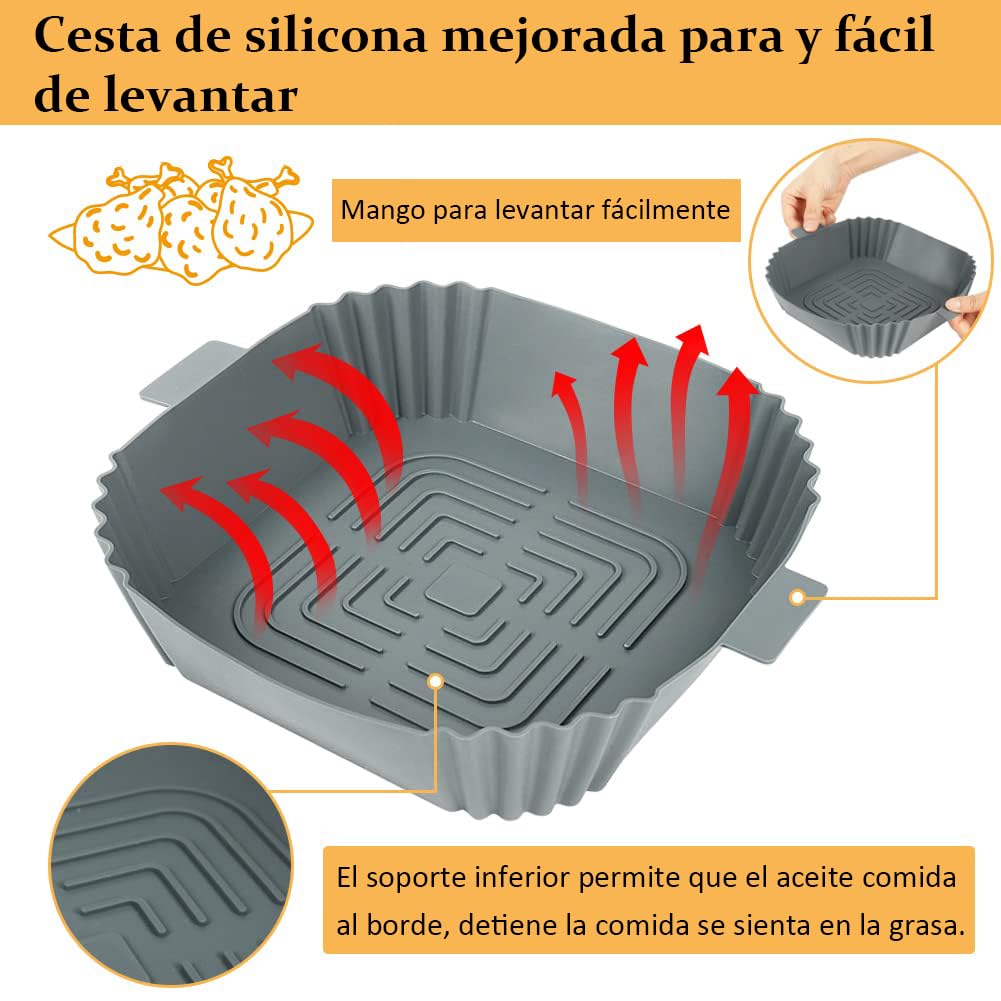 Cesta de silicona mejorada para y fácil de levantar

Mango para levantar fácilmente

El soporte inferior permite que el aceite comida al borde, detiene la comida se sienta en la grasa.