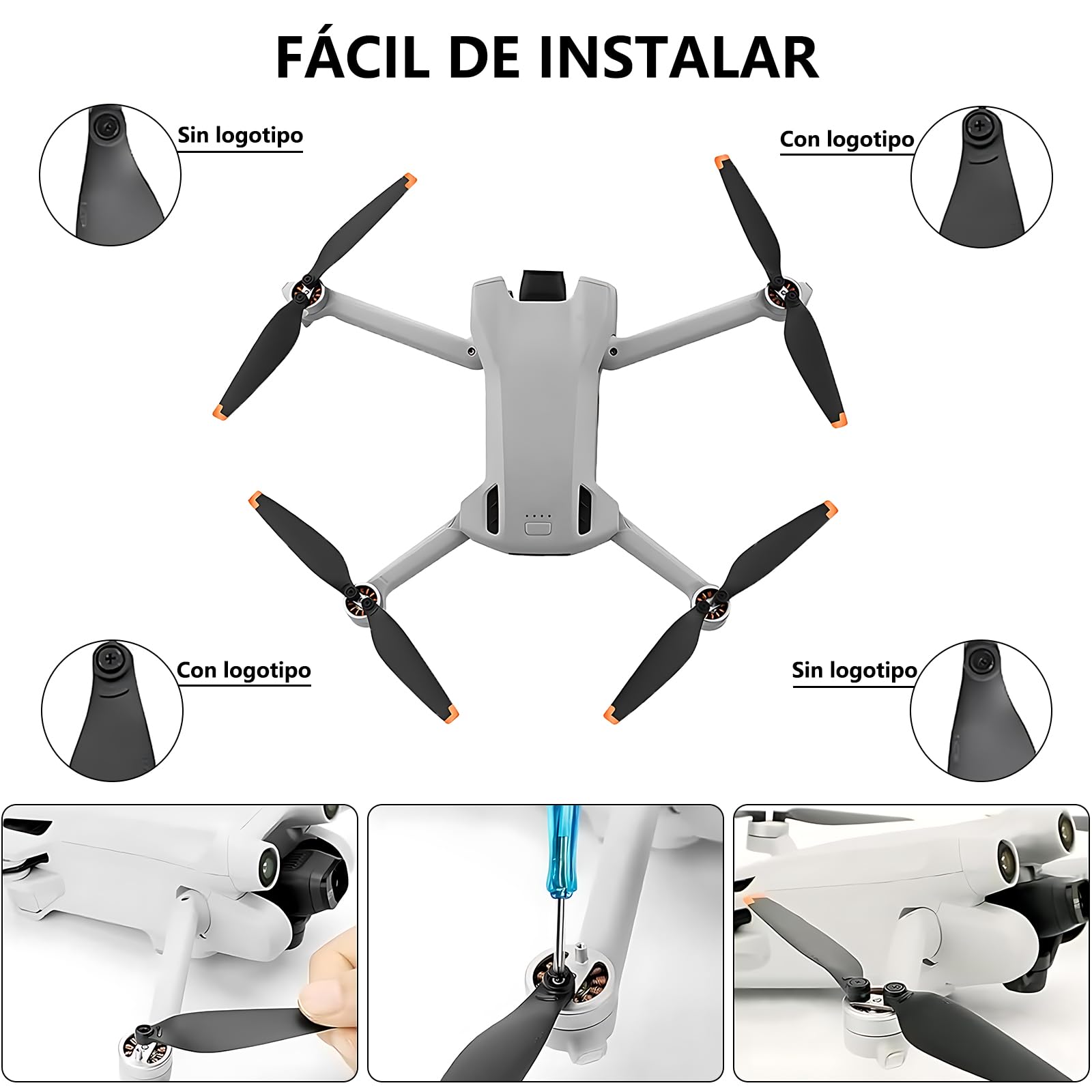 FÁCIL DE INSTALAR

Sin logotipo

Con logotipo

Con logotipo

Sin logotipo