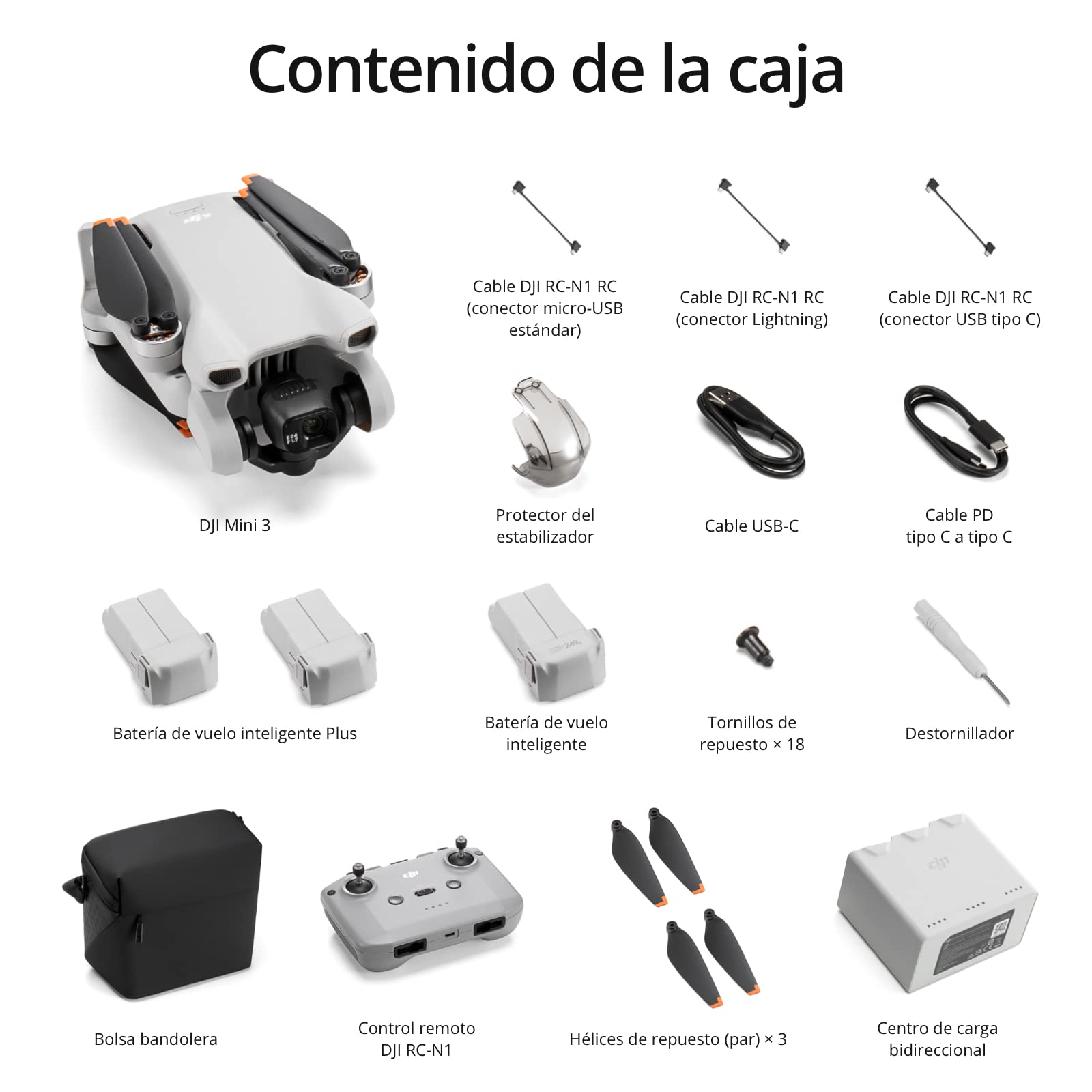 Contenido de la caja

Cable DJI RC-N1 RC (conector micro-USB estándar)

Cable DJI RC-N1 RC (conector Lightning)

Cable DJI RC-N1 RC (conector USB tipo C)

DJI Mini 3

Protector del estabilizador

Cable USB-C

Cable PD tipo C a tipo C

Batería de vuelo inteligente Plus

Batería de vuelo inteligente

Tornillos de repuesto × 18

Destornillador

Bolsa bandolera

Control remoto DJI RC-N1

Hélices de repuesto (par) × 3

Centro de carga bidireccional