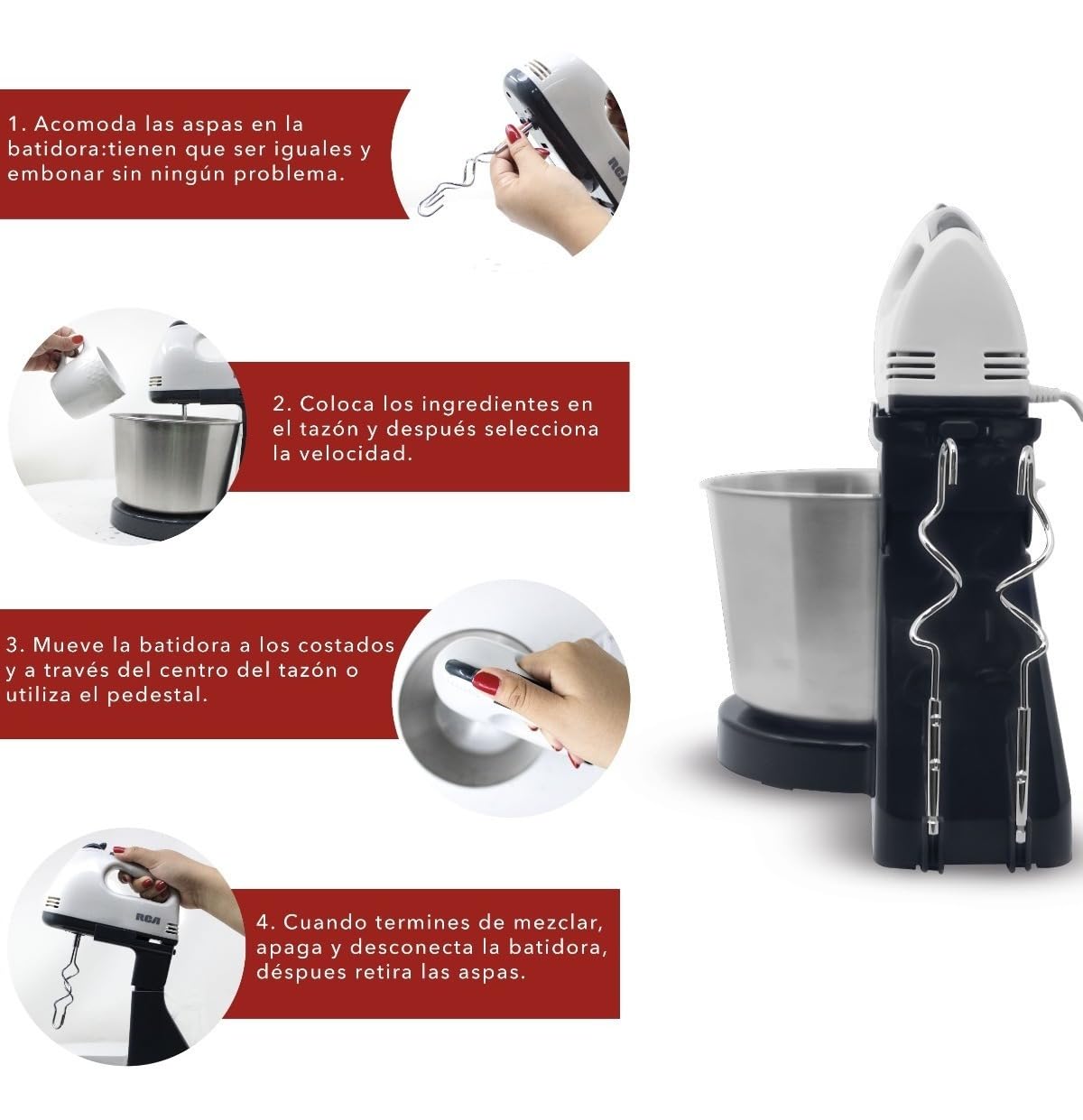 1. Acomoda las aspas en la batidora:tienen que ser iguales y embonar sin ningún problema.

RCA

2. Coloca los ingredientes en el tazón y después selecciona la velocidad.

3. Mueve la batidora a los costados y a través del centro del tazón o utiliza el pedestal.

RCA

4. Cuando termines de mezclar, apaga y desconecta la batidora, déspues retira las aspas.