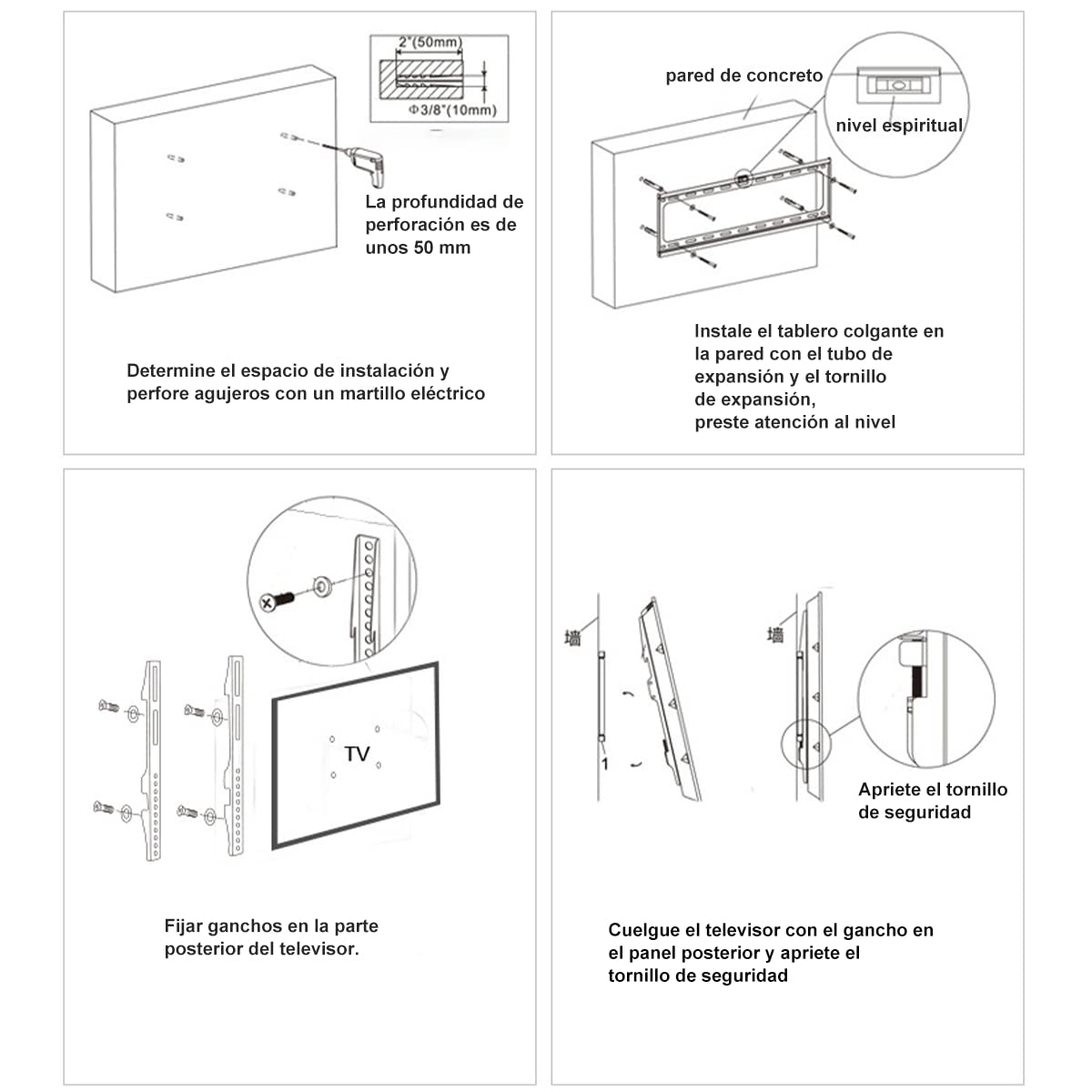 2"(50mm)

Φ3/8"(10mm)

La profundidad de perforación es de unos 50 mm

Determine el espacio de instalación y perfore agujeros con un martillo eléctrico

pared de concreto

nivel espiritual

Instale el tablero colgante en la pared con el tubo de expansión y el tornillo de expansión, preste atención al nivel

TV

Fijar ganchos en la parte posterior del televisor.

墙

1

墙

Apriete el tornillo de seguridad

Cuelgue el televisor con el gancho en el panel posterior y apriete el tornillo de seguridad