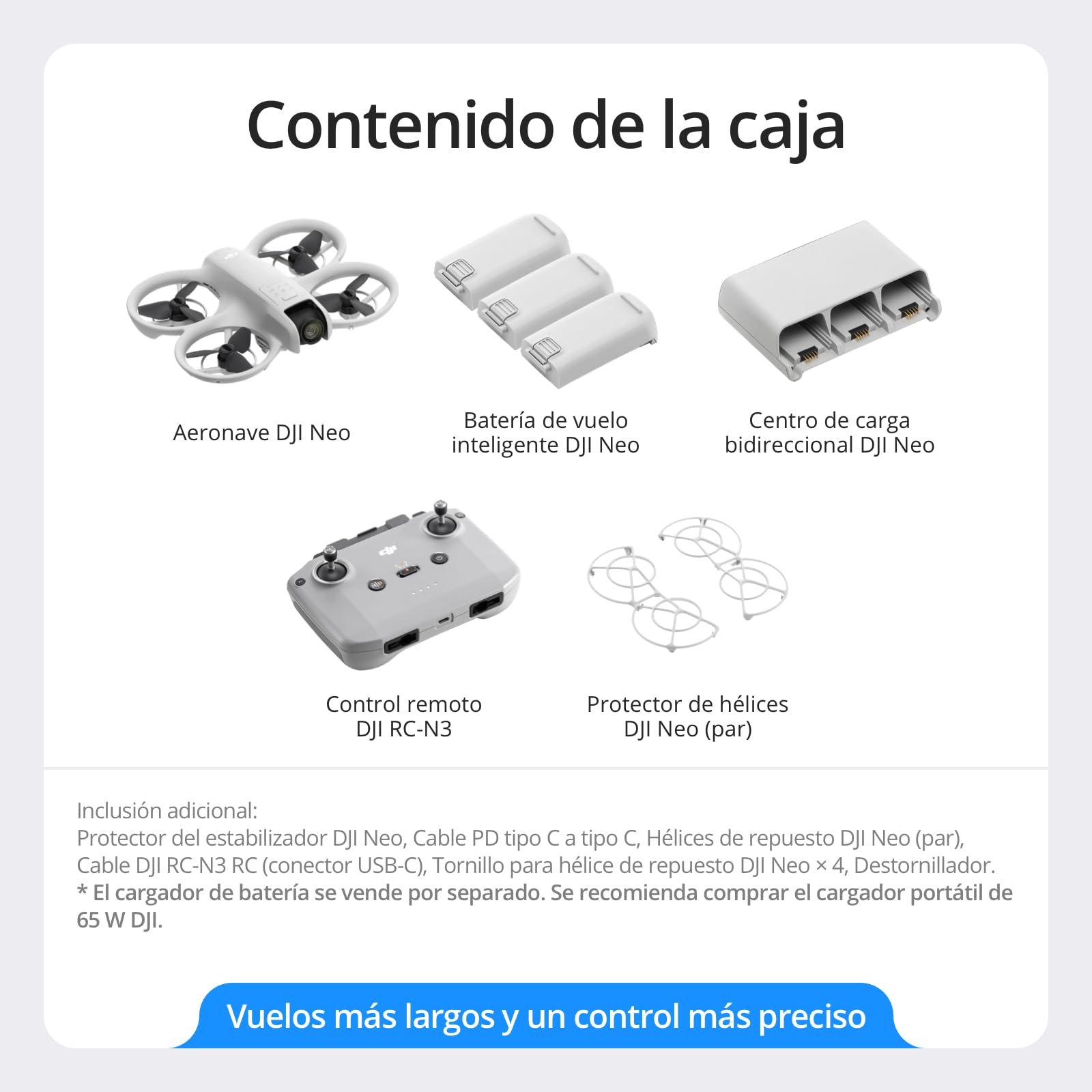 Contenido de la caja

Aeronave DJI Neo

Batería de vuelo inteligente DJI Neo

Centro de carga bidireccional DJI Neo

Control remoto DJI RC-N3

Protector de hélices DJI Neo (par)

Inclusión adicional:
Protector del estabilizador DJI Neo, Cable PD tipo C a tipo C, Hélices de repuesto DJI Neo (par), Cable DJI RC-N3 RC (conector USB-C), Tornillo para hélice de repuesto DJI Neo × 4, Destornillador.
* El cargador de batería se vende por separado. Se recomienda comprar el cargador portátil de 65 W DJI.

Vuelos más largos y un control más preciso