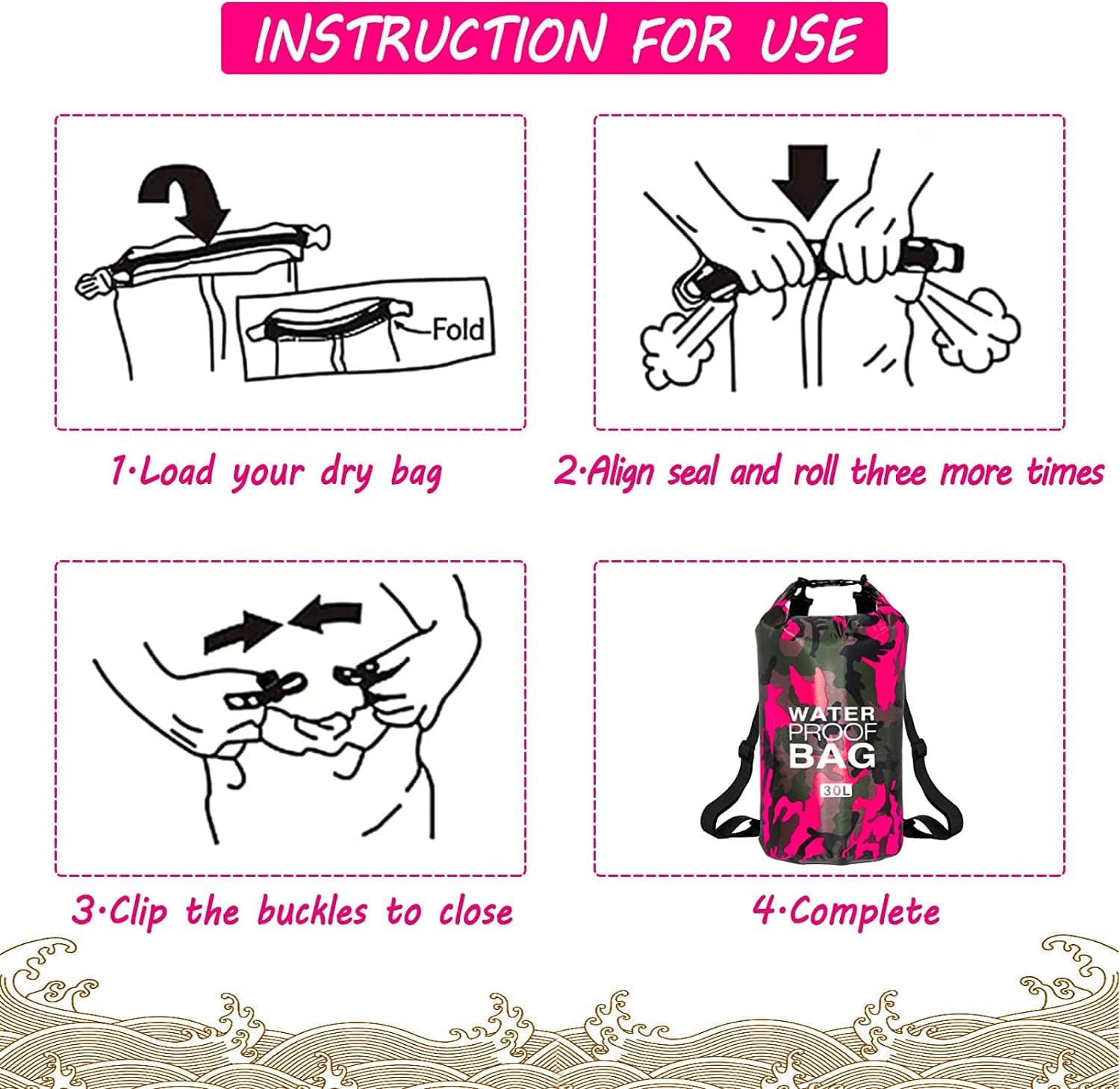 INSTRUCTION FOR USE

Fold

1·Load your dry bag

2·Align seal and roll three more times

3·Clip the buckles to close

WATER PROOF BAG

30L

4·Complete