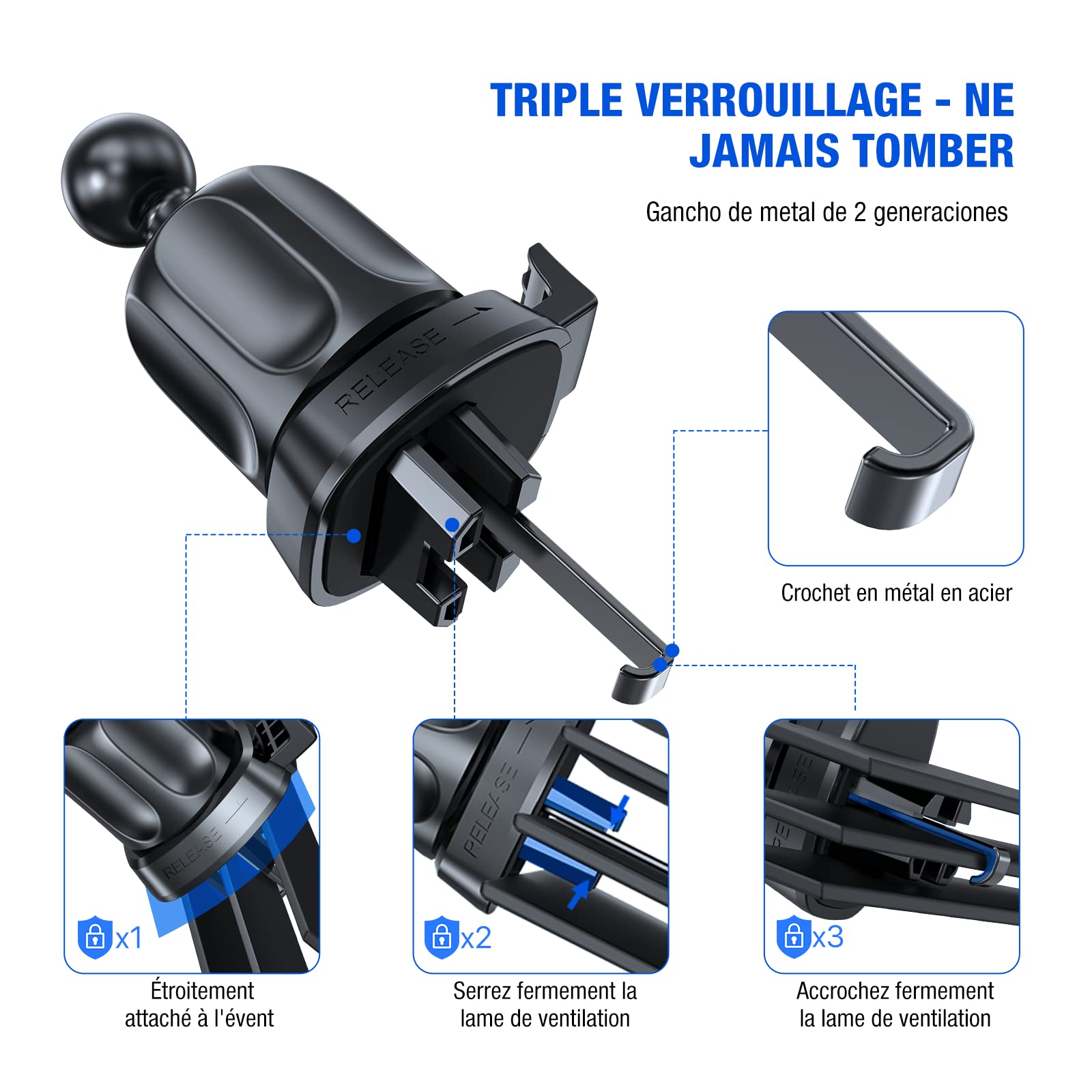 TRIPLE VERROUILLAGE - NE JAMAIS TOMBER

Gancho de metal de 2 generaciones

RELEASE

Crochet en métal en acier

RELEASE

x1

Étroitement attaché à l'évent

RELEASE

x2

Serrez fermement la lame de ventilation

x3

Accrochez fermement la lame de ventilation