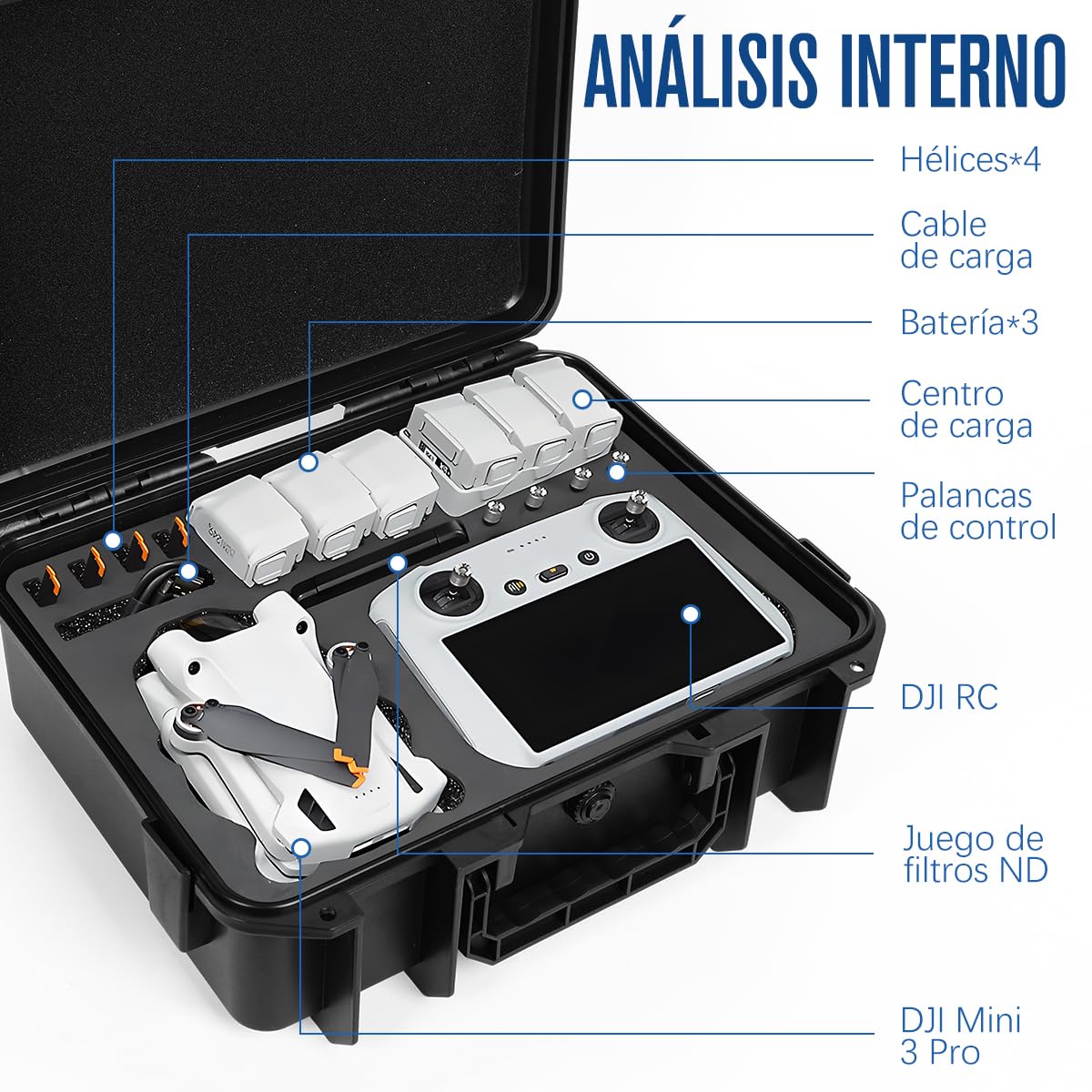 ANÁLISIS INTERNO

Hélices*4

Cable de carga

Batería*3

Centro de carga

Palancas de control

DJI RC

Juego de filtros ND

DJI Mini 3 Pro