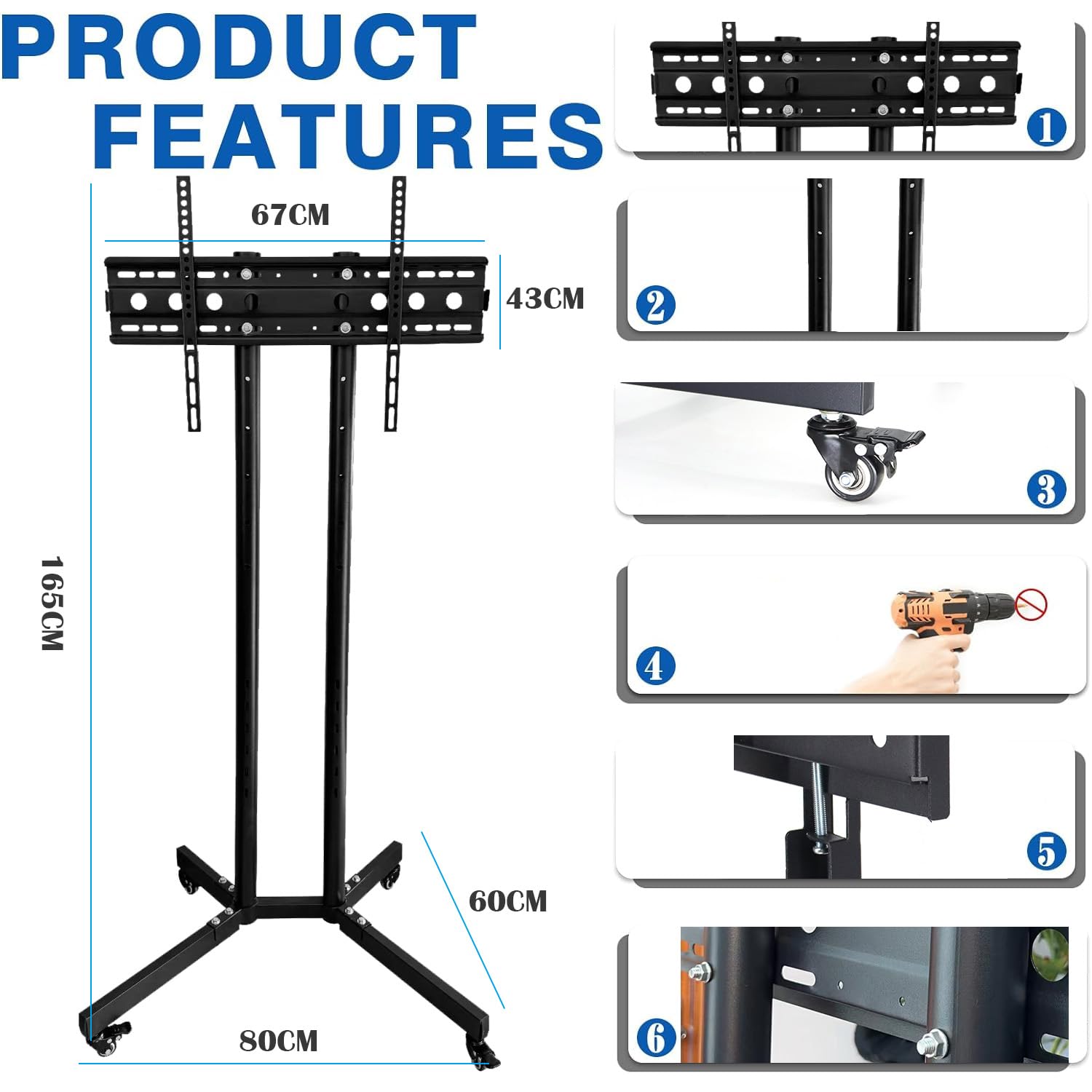 PRODUCT FEATURES

67CM

43CM

165CM

60CM

80CM

1

2

3

4

5

6