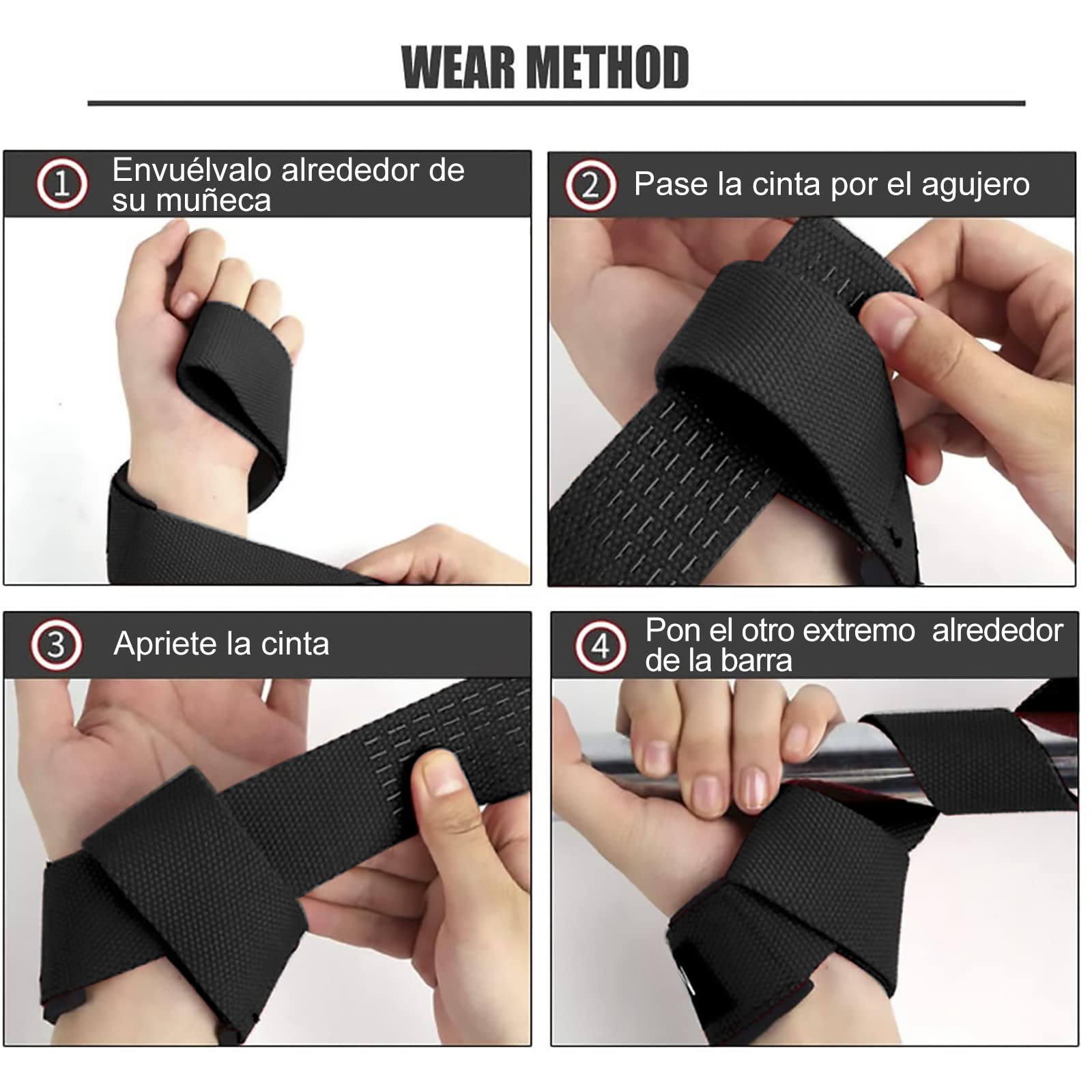 WEAR METHOD

1 Envuélvalo alrededor de su muñeca

2 Pase la cinta por el agujero

3 Apriete la cinta

4 Pon el otro extremo alrededor de la barra