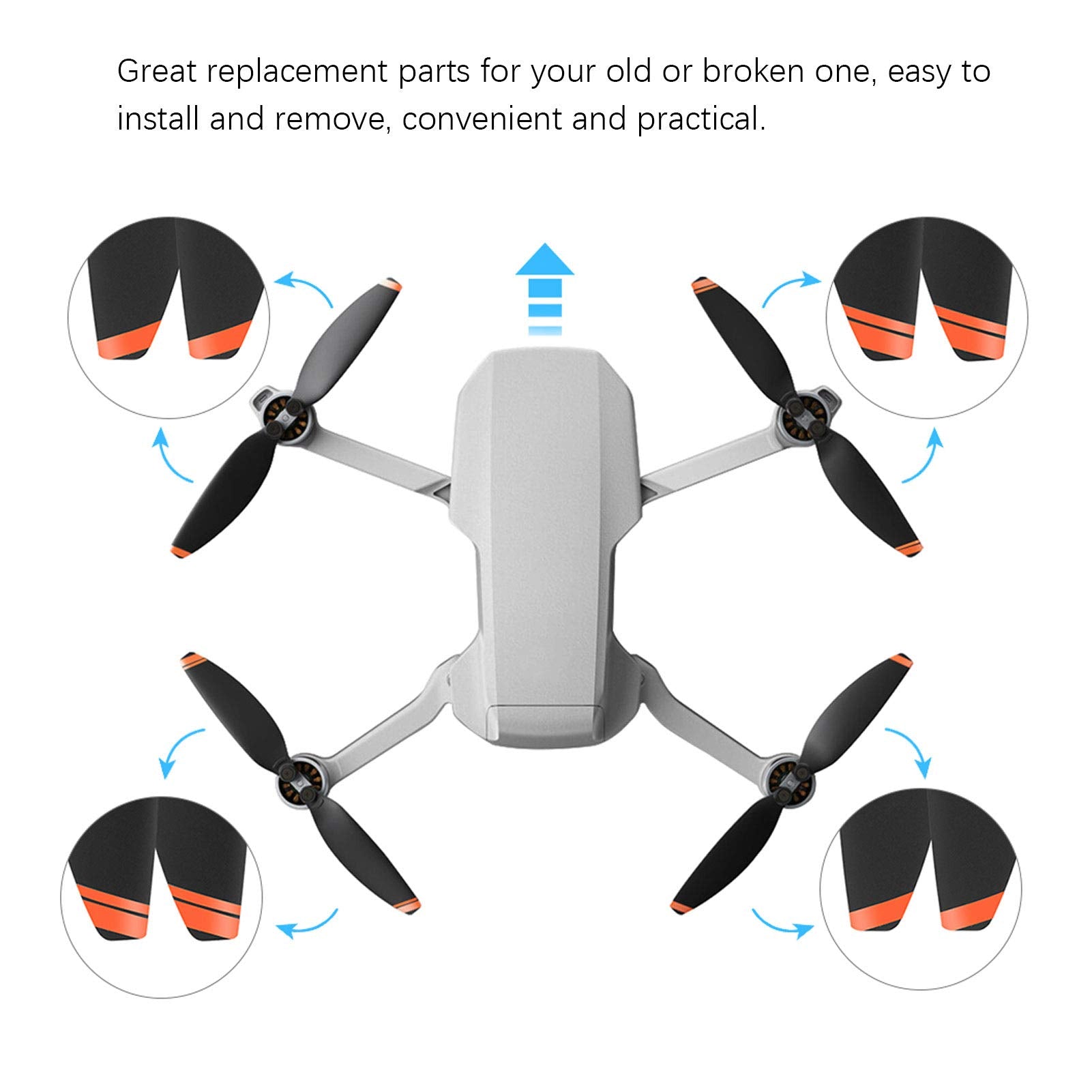 Great replacement parts for your old or broken one, easy to install and remove, convenient and practical.