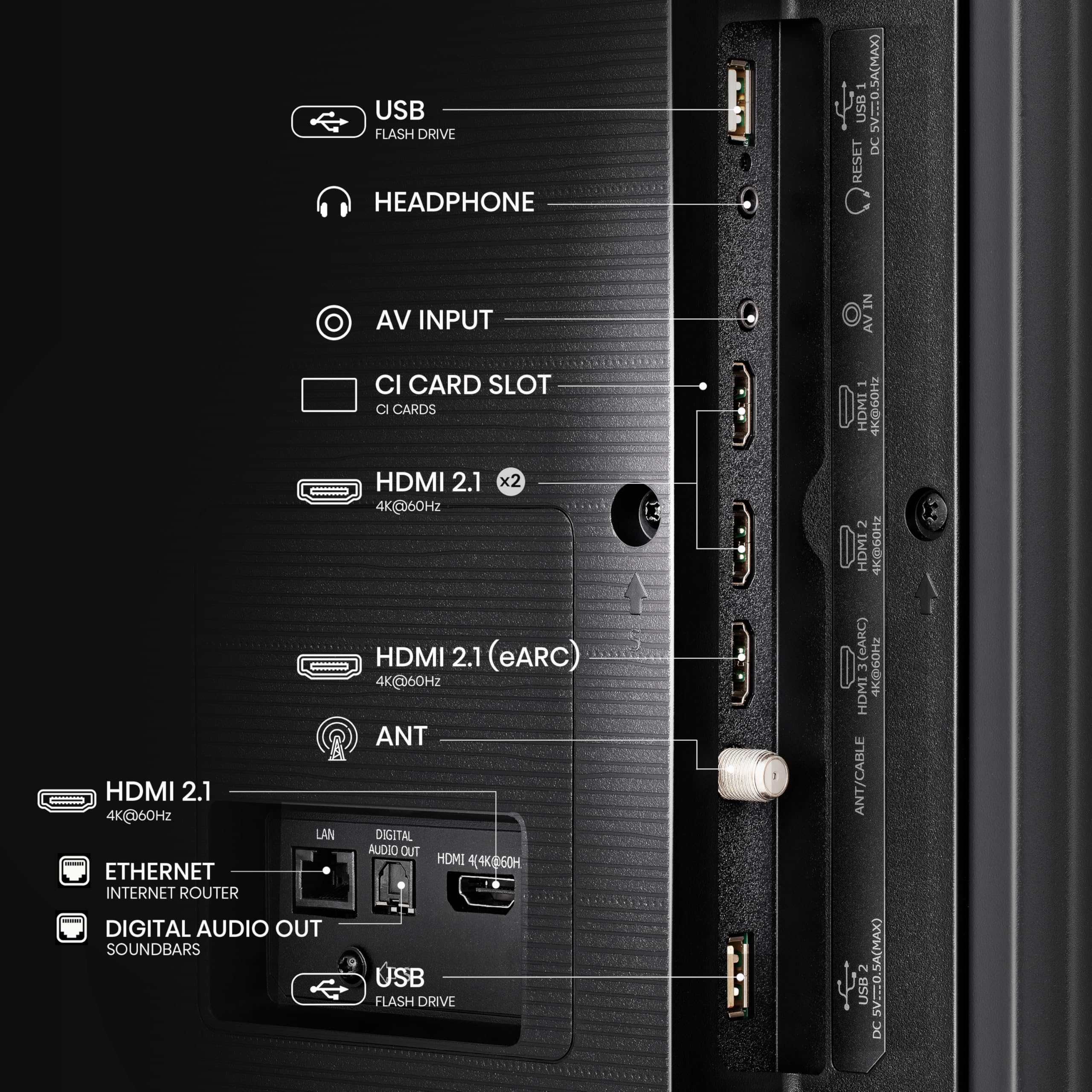 USB
FLASH DRIVE

HEADPHONE

AV INPUT

CI CARD SLOT
CI CARDS

HDMI 2.1 x2
4K@60Hz

HDMI 2.1 (eARC)
4K@60Hz

ANT

HDMI 2.1
4K@60Hz

ETHERNET
INTERNET ROUTER

DIGITAL AUDIO OUT
SOUNDBARS

USB
FLASH DRIVE

LAN
DIGITAL AUDIO OUT
HDMI 4(4K@60H

USB 1
DC 5V⎓0.5A(MAX)
RESET
AV IN
HDMI 1
4K@60Hz
HDMI 2
4K@60Hz
HDMI 3 (eARC)
4K@60Hz
ANT/CABLE
USB 2
DC 5V⎓0.5A(MAX)