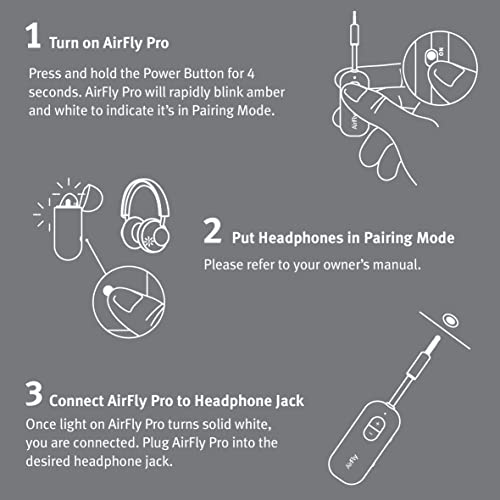 1 Turn on AirFly Pro

Press and hold the Power Button for 4 seconds. AirFly Pro will rapidly blink amber and white to indicate it's in Pairing Mode.

ON

AirFly

2 Put Headphones in Pairing Mode

Please refer to your owner's manual.

3 Connect AirFly Pro to Headphone Jack

Once light on AirFly Pro turns solid white, you are connected. Plug AirFly Pro into the desired headphone jack.

AirFly