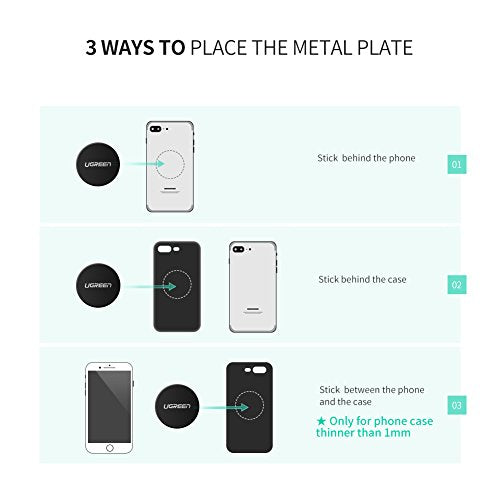 3 WAYS TO PLACE THE METAL PLATE

UGREEN

Stick behind the phone

01

UGREEN

Stick behind the case

02

UGREEN

Stick between the phone and the case

★ Only for phone case thinner than 1mm

03