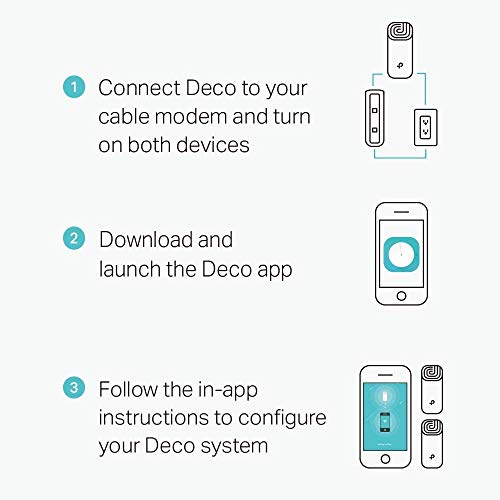 1 Connect Deco to your cable modem and turn on both devices

2 Download and launch the Deco app

3 Follow the in-app instructions to configure your Deco system