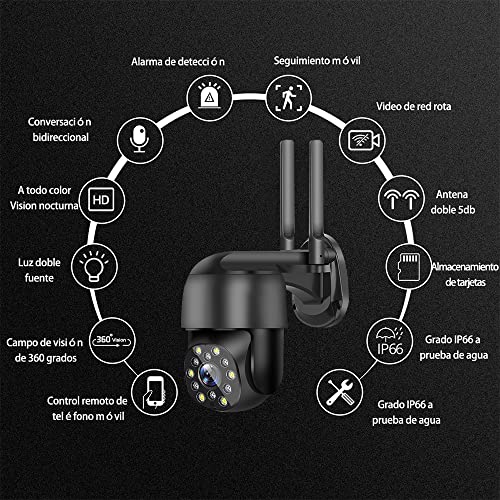 Alarma de detecci ó n

Seguimiento m ó vil

Conversaci ó n bidireccional

Video de red rota

A todo color Vision nocturna

HD

Antena doble 5db

Luz doble fuente

Almacenamiento de tarjetas

Campo de visi ó n de 360 grados

360° Vision

IP66

Grado IP66 a prueba de agua

Control remoto de tel é fono m ó vil

Grado IP66 a prueba de agua