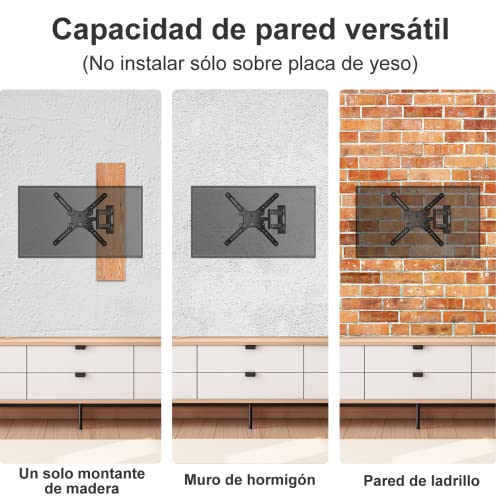 Capacidad de pared versátil
(No instalar sólo sobre placa de yeso)

Un solo montante de madera

Muro de hormigón

Pared de ladrillo