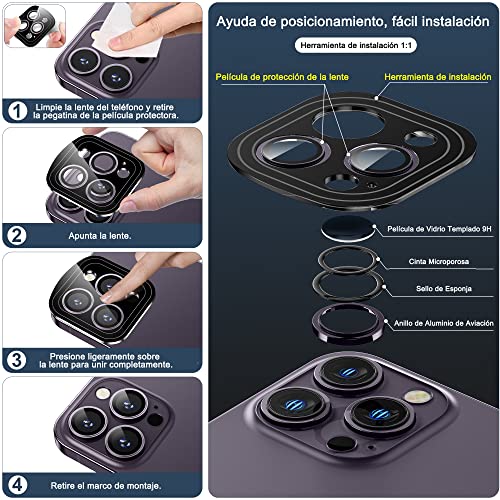 1 Limpie la lente del teléfono y retire la pegatina de la película protectora.

2 Apunta la lente.

3 Presione ligeramente sobre la lente para unir completamente.

4 Retire el marco de montaje.

Ayuda de posicionamiento, fácil instalación

Herramienta de instalación 1:1

Película de protección de la lente

Herramienta de instalación

Película de Vidrio Templado 9H

Cinta Microporosa

Sello de Esponja

Anillo de Aluminio de Aviación