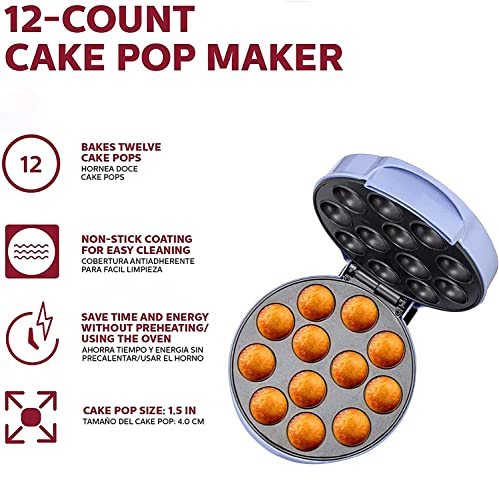 12-COUNT
CAKE POP MAKER

12

BAKES TWELVE CAKE POPS
HORNEA DOCE CAKE POPS

NON-STICK COATING FOR EASY CLEANING
COBERTURA ANTIADHERENTE PARA FACIL LIMPIEZA

SAVE TIME AND ENERGY WITHOUT PREHEATING/ USING THE OVEN
AHORRA TIEMPO Y ENERGIA SIN PRECALENTAR/USAR EL HORNO

CAKE POP SIZE: 1.5 IN
TAMAÑO DEL CAKE POP: 4.0 CM