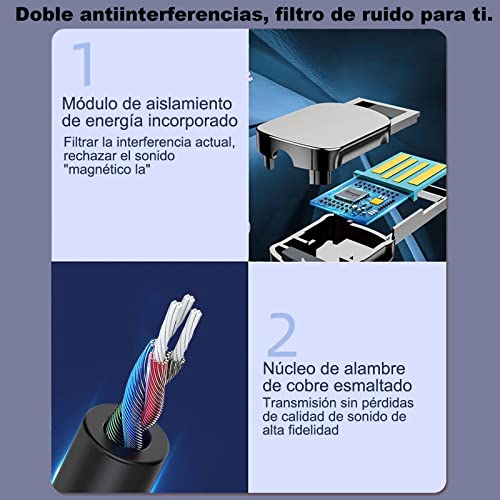 Doble antiinterferencias, filtro de ruido para ti.

1

Módulo de aislamiento de energía incorporado

Filtrar la interferencia actual, rechazar el sonido "magnético la"

2

Núcleo de alambre de cobre esmaltado

Transmisión sin pérdidas de calidad de sonido de alta fidelidad