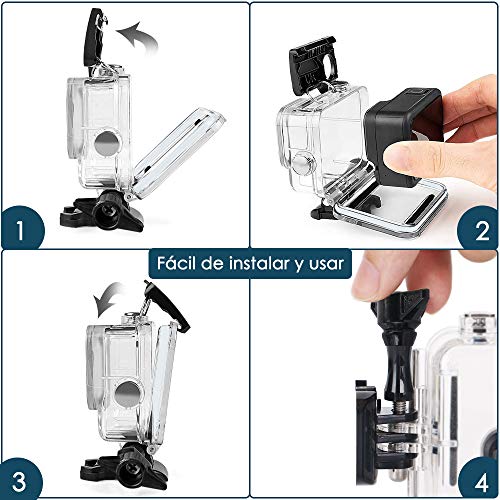 1

2

Fácil de instalar y usar

3

4