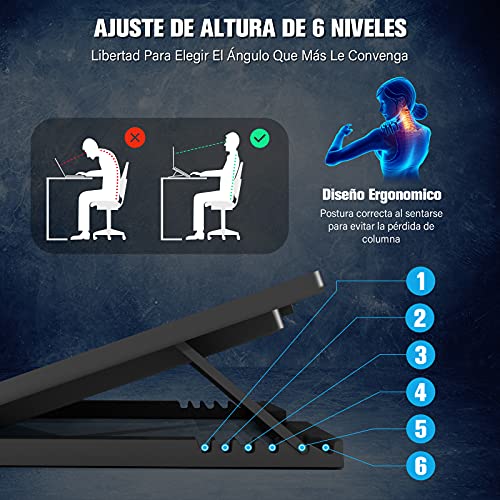 AJUSTE DE ALTURA DE 6 NIVELES

Libertad Para Elegir El Ángulo Que Más Le Convenga

Diseño Ergonomico

Postura correcta al sentarse para evitar la pérdida de columna

1
2
3
4
5
6